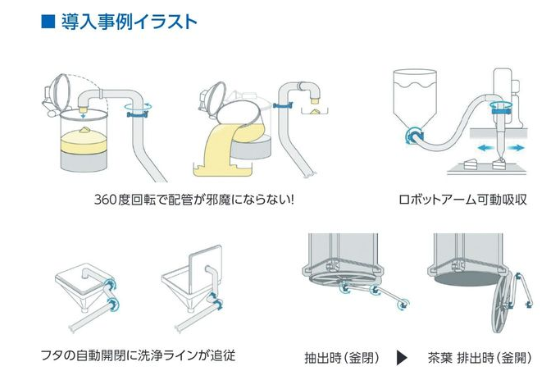 ■ 導入事例イラスト

360度回転で配管が邪魔にならない!

ロボットアーム可動吸収

フタの自動開閉に洗浄ラインが追従

抽出時(釜閉) ▶ 茶葉 排出時(釜開)